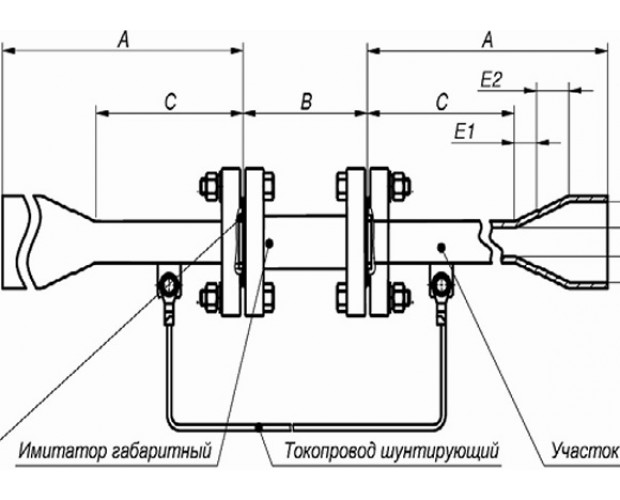 A
A
E2
C
B
C
E1
Имитатор габаритный
Токопровод шунтирующий
Участок